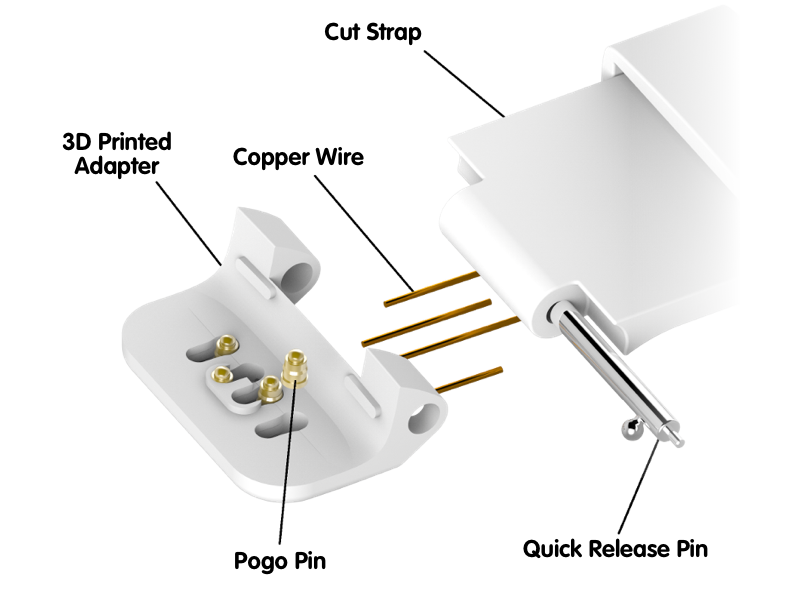 Cut Strap

3D Printed Adapter

Copper Wire

Pogo Pin

Quick Release Pin